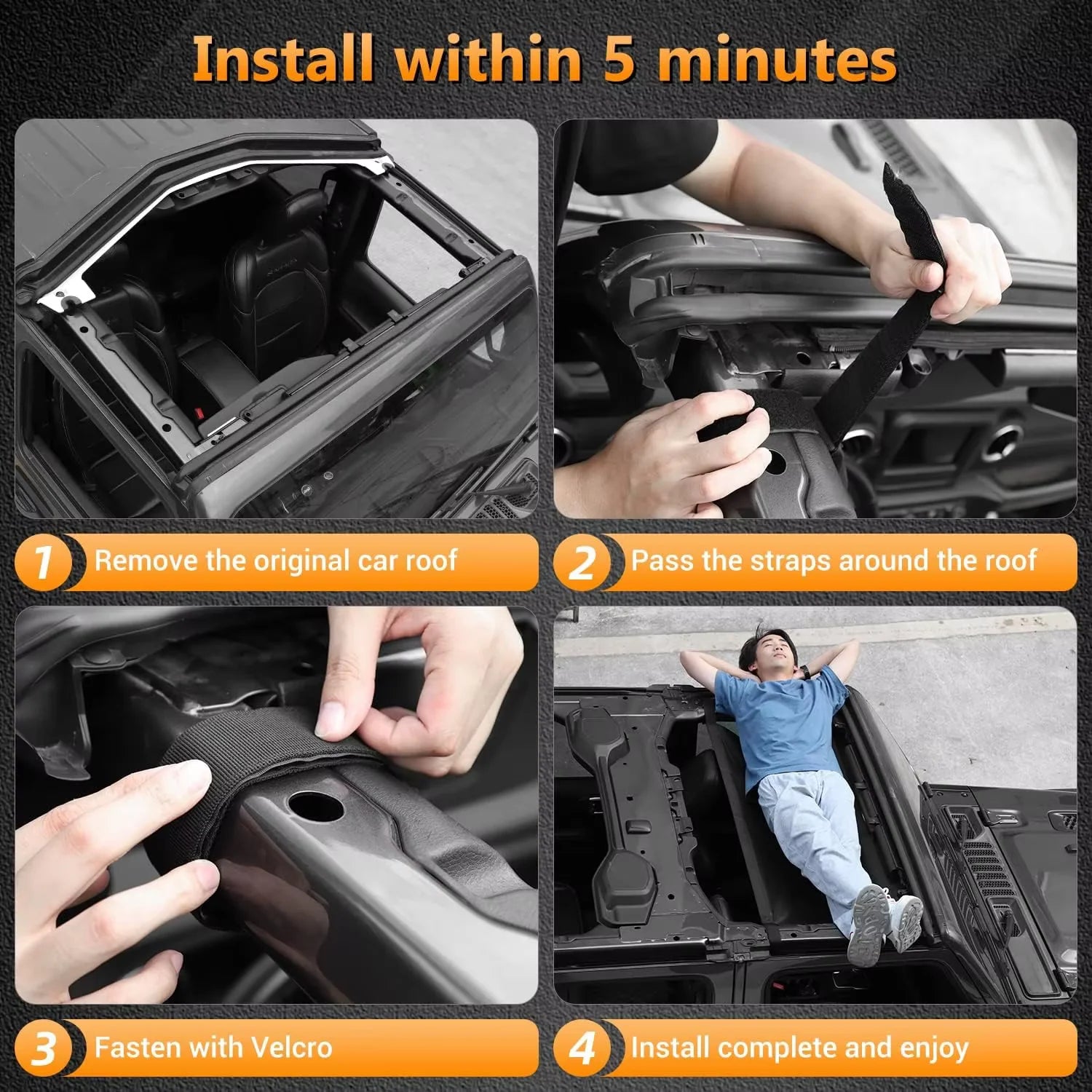 Install within 5 minutes

1 Remove the original car roof

2 Pass the straps around the roof

3 Fasten with Velcro

4 Install complete and enjoy