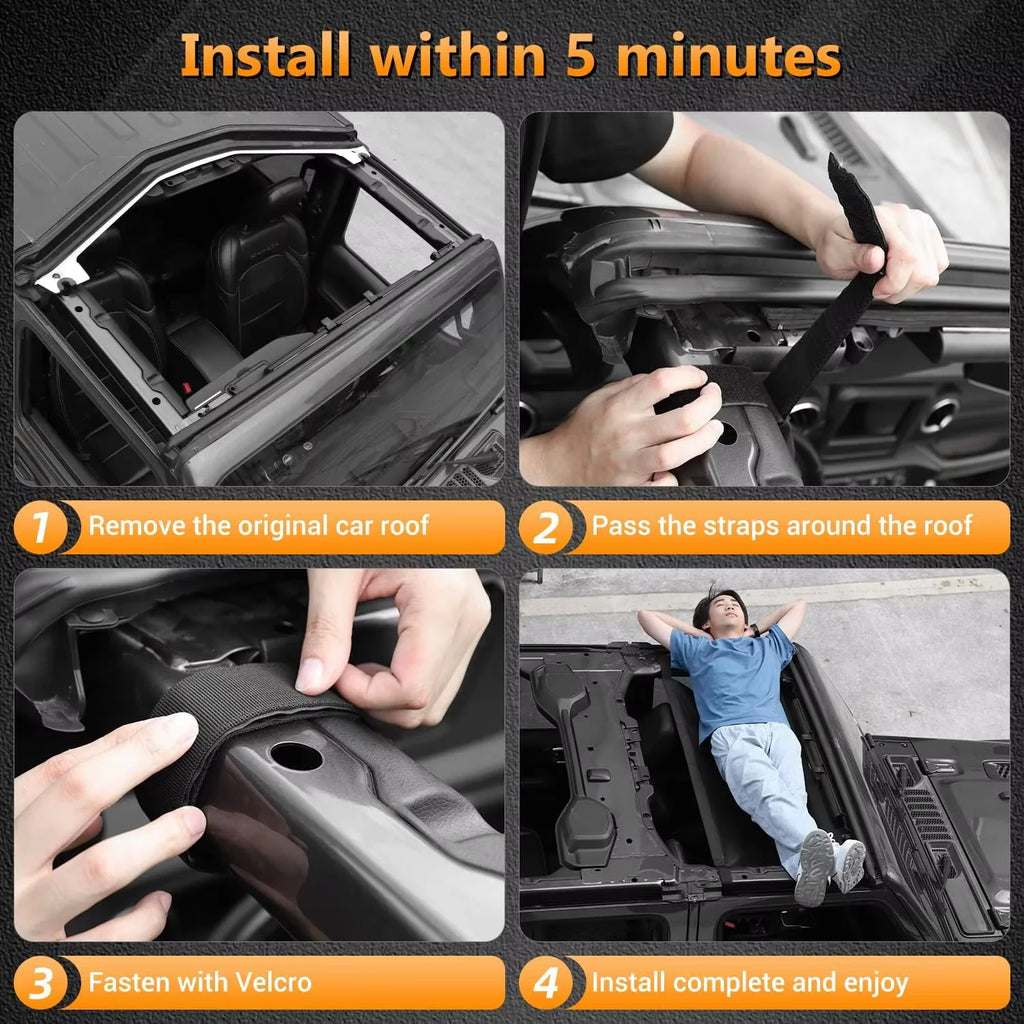 Install within 5 minutes

1 Remove the original car roof

2 Pass the straps around the roof

3 Fasten with Velcro

4 Install complete and enjoy