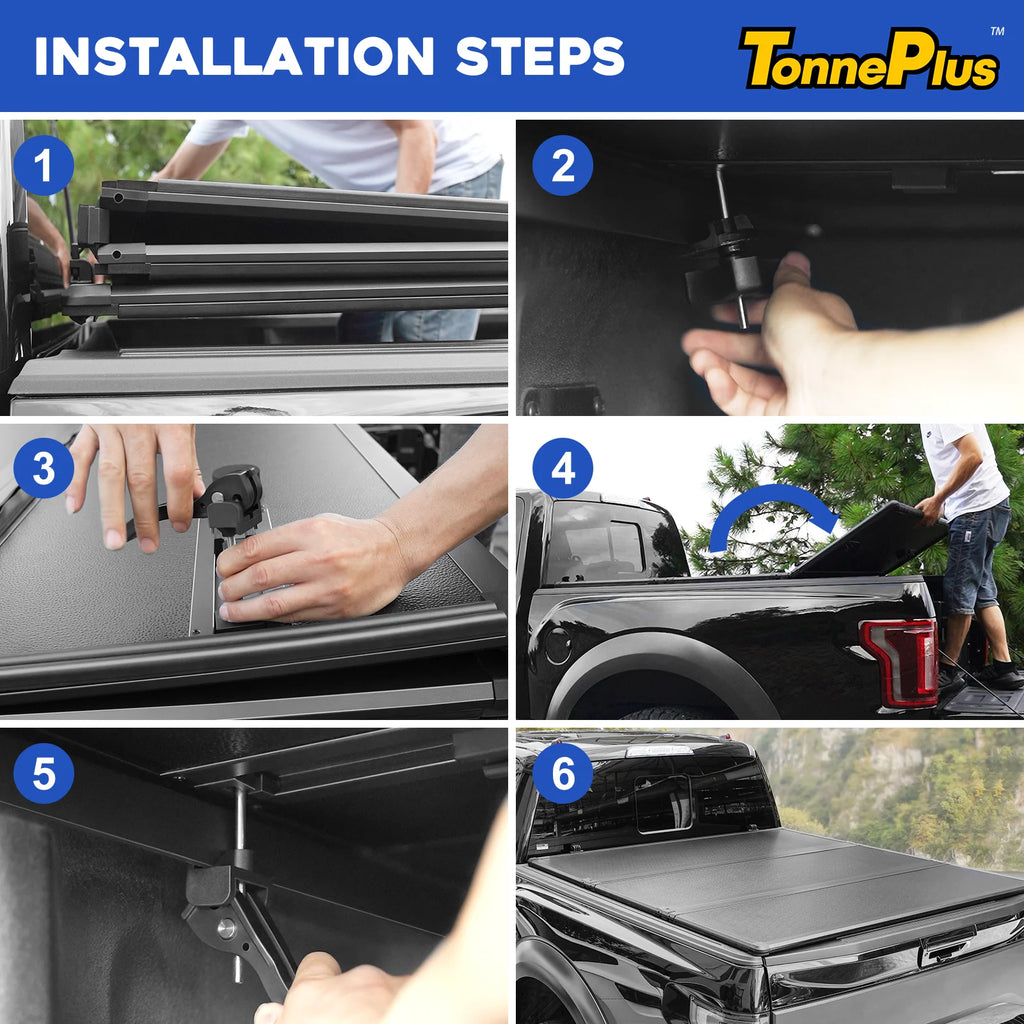 INSTALLATION STEPS

TonnePlus™

1

2

3

4

5

6