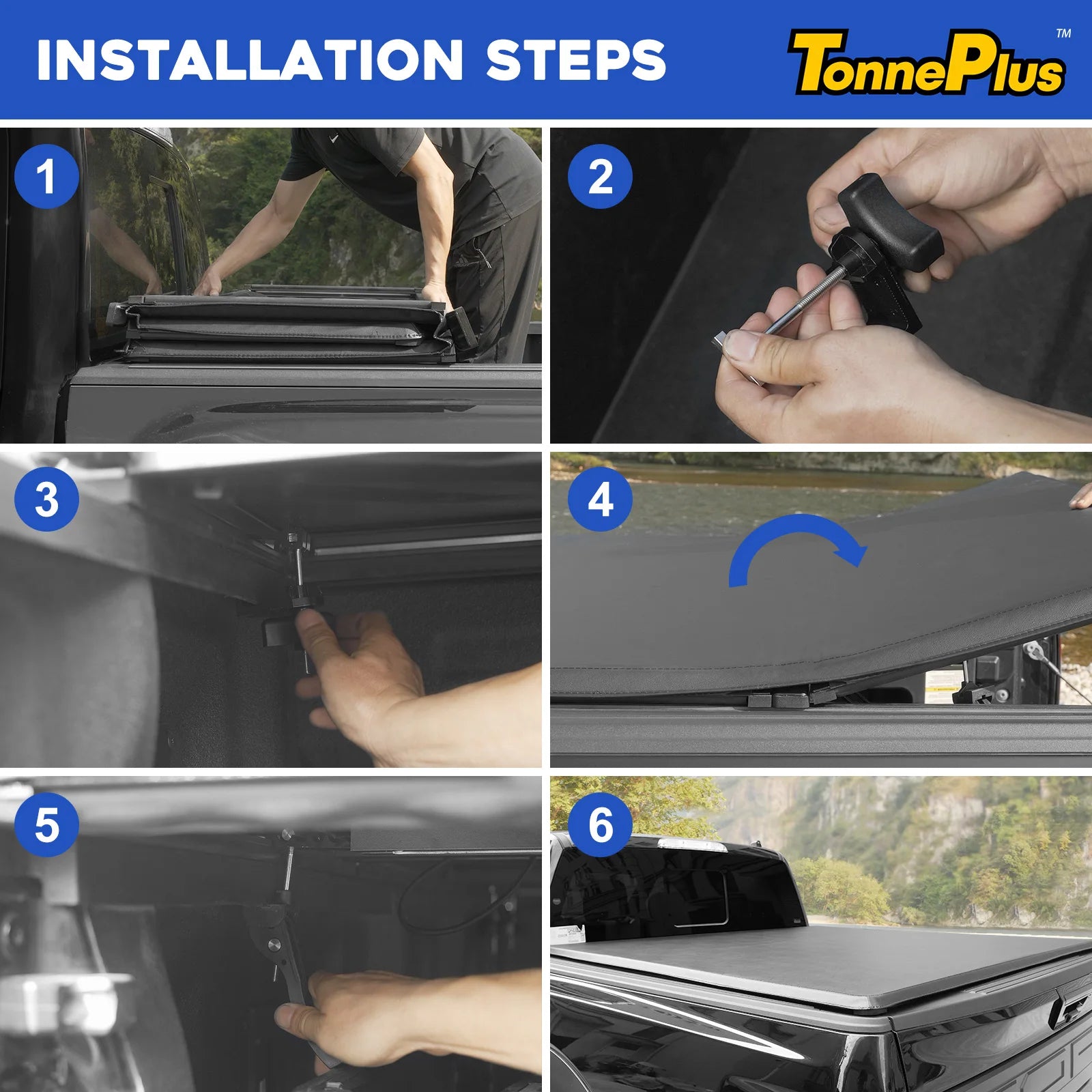 INSTALLATION STEPS

TonnePlus™

1

2

3

4

5

6