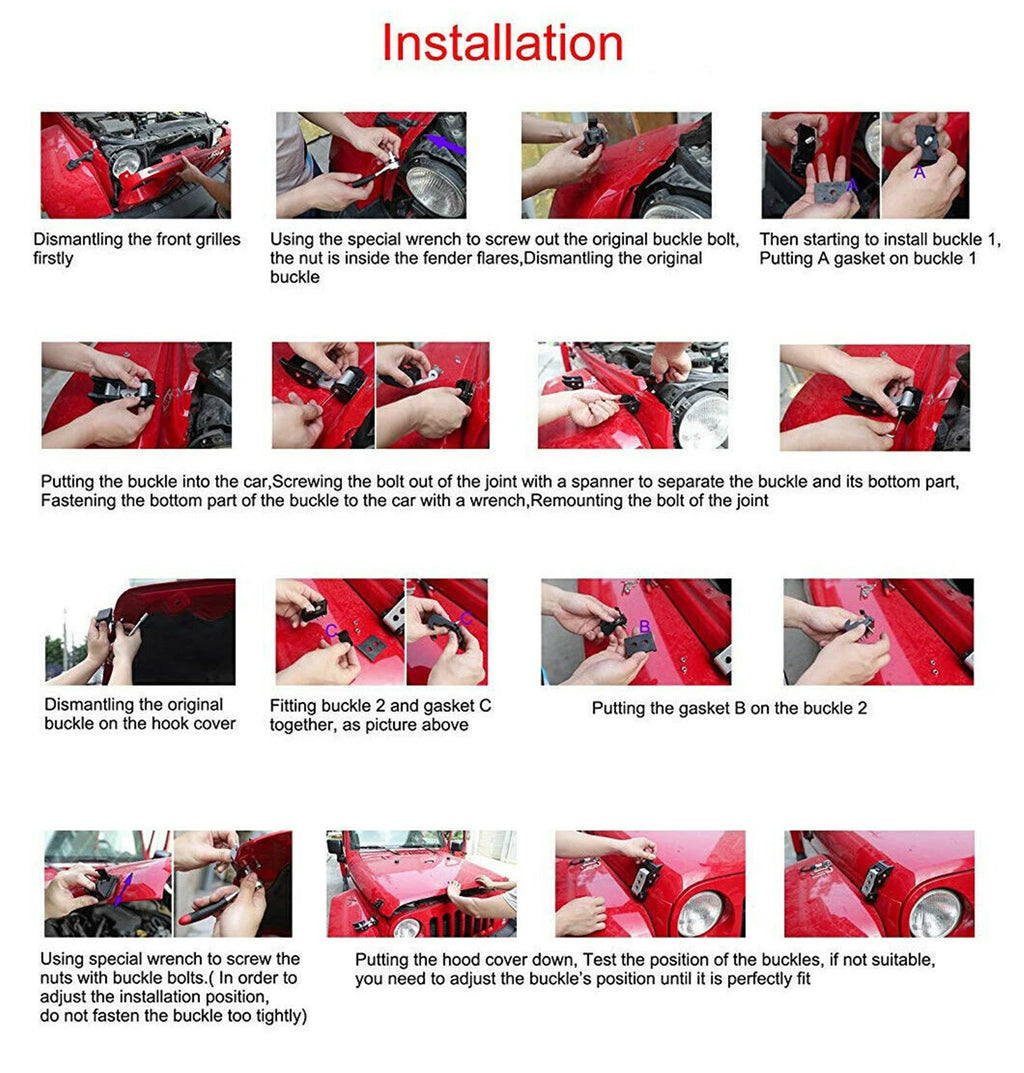 Installation

A

A

Dismantling the front grilles firstly

Using the special wrench to screw out the original buckle bolt, the nut is inside the fender flares,Dismantling the original buckle

Then starting to install buckle 1, Putting A gasket on buckle 1

Putting the buckle into the car,Screwing the bolt out of the joint with a spanner to separate the buckle and its bottom part, Fastening the bottom part of the buckle to the car with a wrench,Remounting the bolt of the joint

C

C

B

Dismantling the original buckle on the hook cover

Fitting buckle 2 and gasket C together, as picture above

Putting the gasket B on the buckle 2

Using special wrench to screw the nuts with buckle bolts.( In order to adjust the installation position, do not fasten the buckle too tightly)

Putting the hood cover down, Test the position of the buckles, if not suitable, you need to adjust the buckle's position until it is perfectly fit