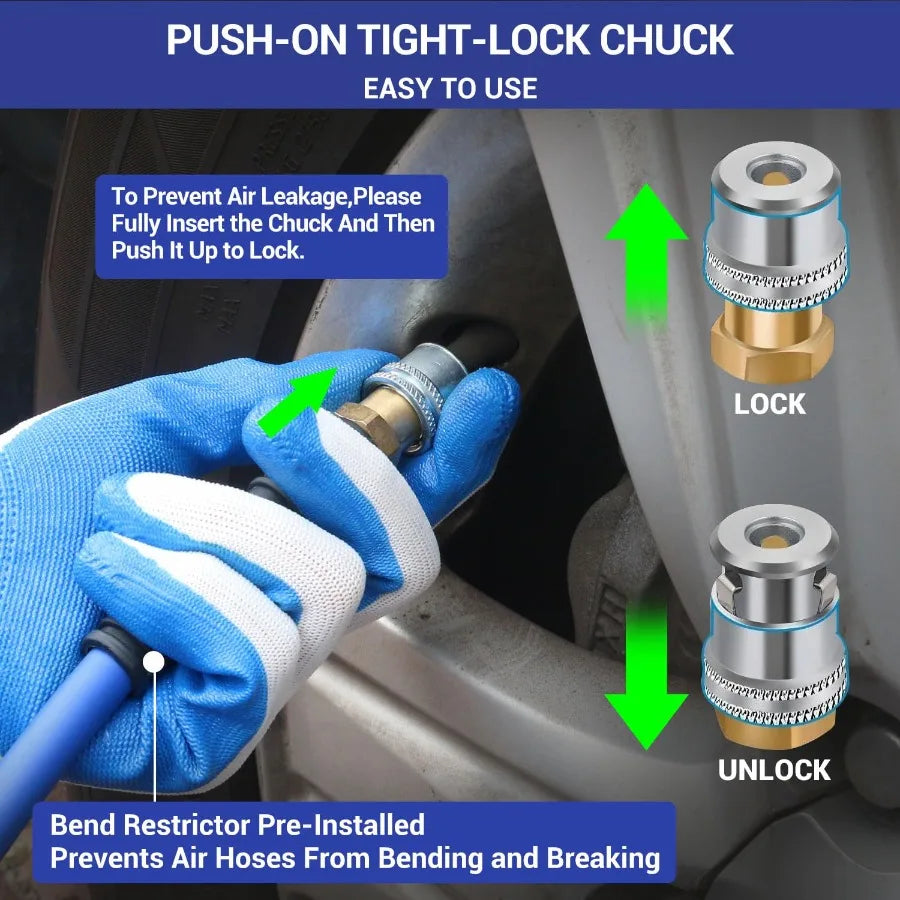 PUSH-ON TIGHT-LOCK CHUCK
EASY TO USE

To Prevent Air Leakage,Please Fully Insert the Chuck And Then Push It Up to Lock.

LOCK

UNLOCK

Bend Restrictor Pre-Installed
Prevents Air Hoses From Bending and Breaking