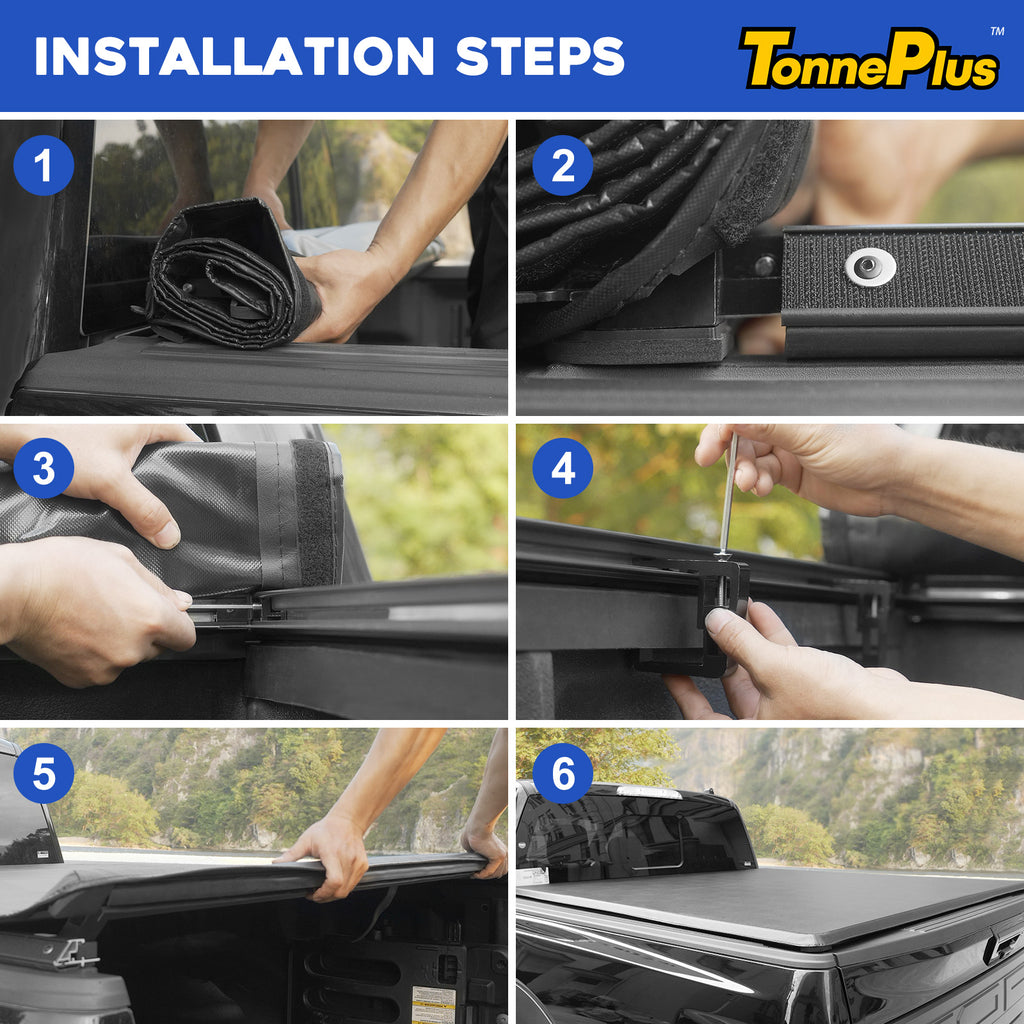 INSTALLATION STEPS

TonnePlus™

1

2

3

4

5

6