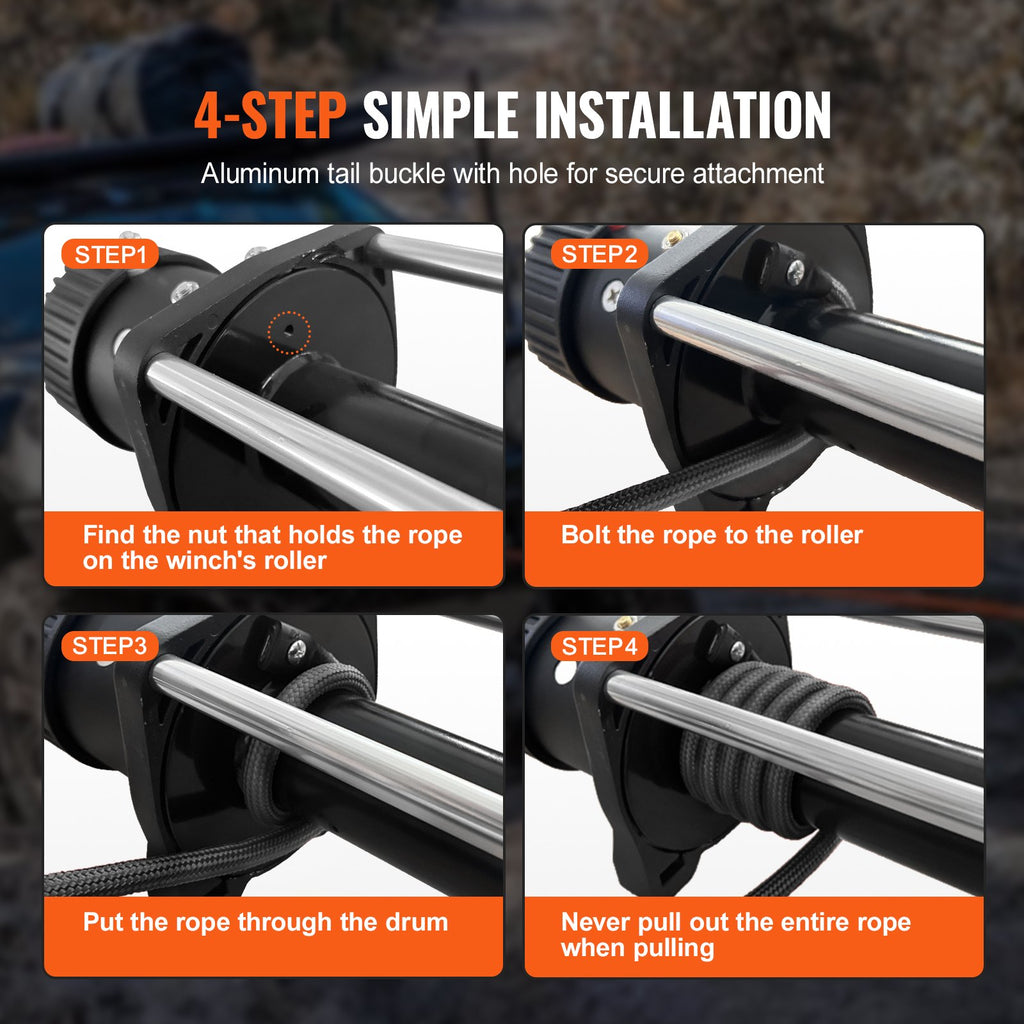 4-STEP SIMPLE INSTALLATION

Aluminum tail buckle with hole for secure attachment

STEP1

Find the nut that holds the rope on the winch's roller

STEP2

Bolt the rope to the roller

STEP3

Put the rope through the drum

STEP4

Never pull out the entire rope when pulling