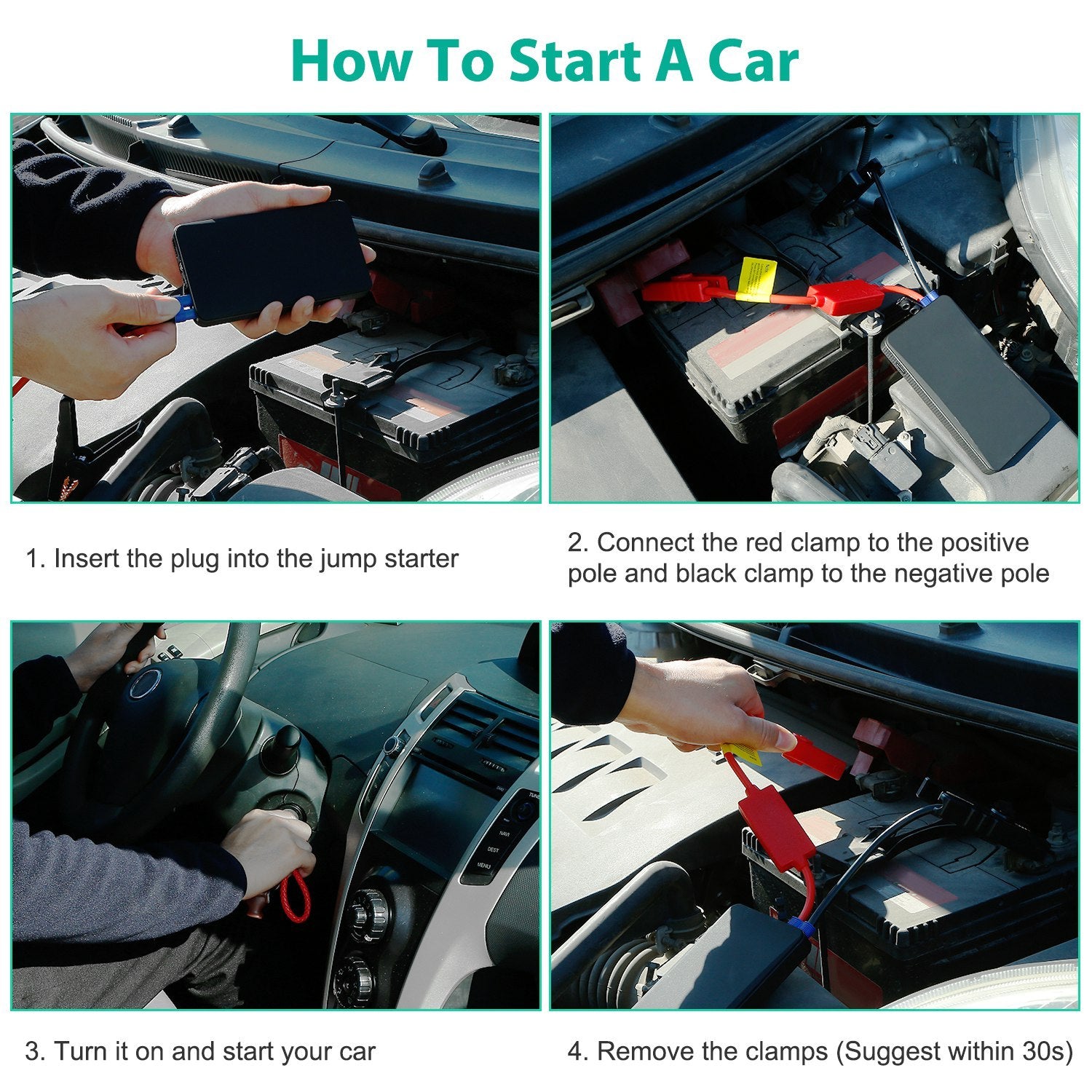 How To Start A Car

1. Insert the plug into the jump starter

2. Connect the red clamp to the positive pole and black clamp to the negative pole

NAVI
DEST
MENU

3. Turn it on and start your car

4. Remove the clamps (Suggest within 30s)