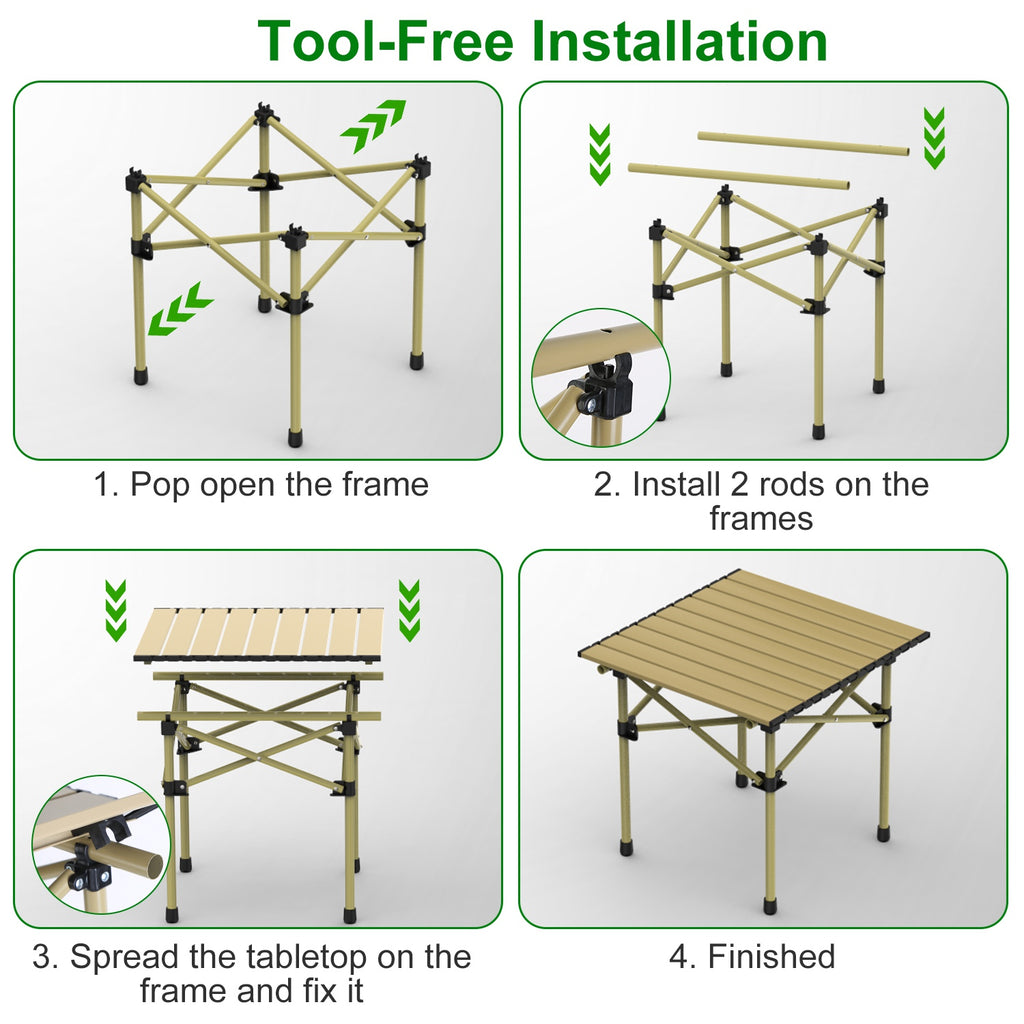 Tool-Free Installation

1. Pop open the frame

2. Install 2 rods on the frames

3. Spread the tabletop on the frame and fix it

4. Finished