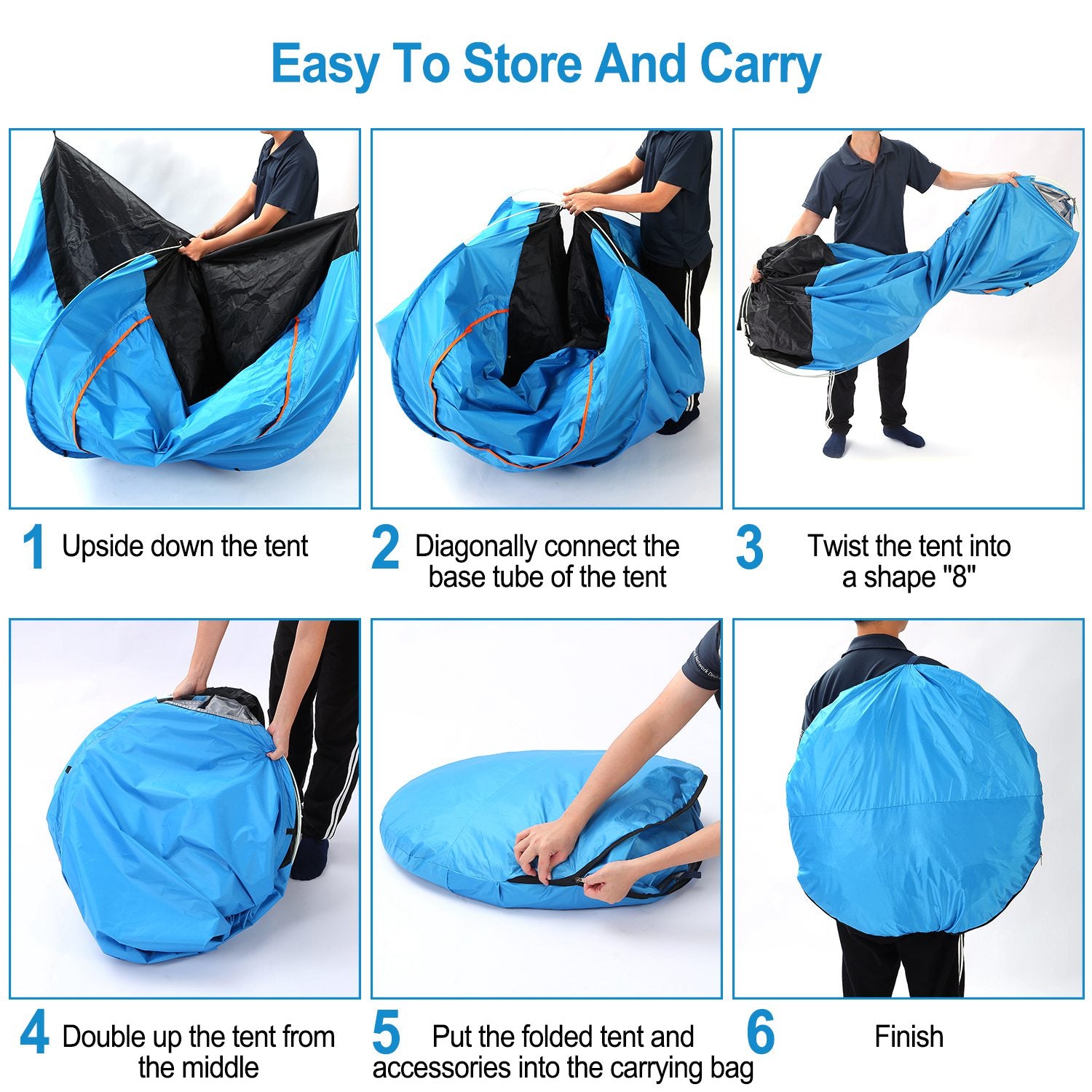 Easy To Store And Carry

1 Upside down the tent

2 Diagonally connect the base tube of the tent

3 Twist the tent into a shape "8"

4 Double up the tent from the middle

5 Put the folded tent and accessories into the carrying bag

6 Finish